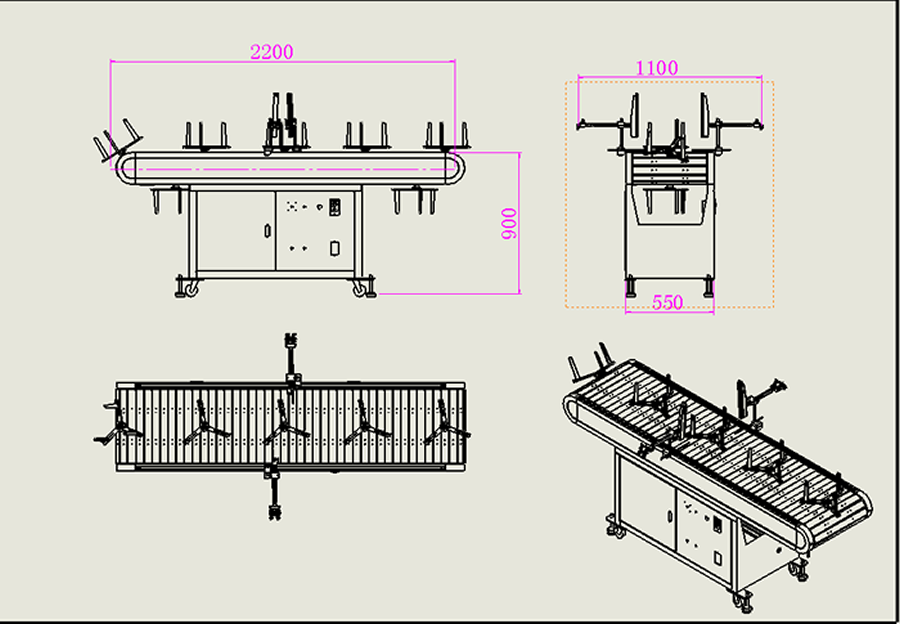 2200

900

1100

550