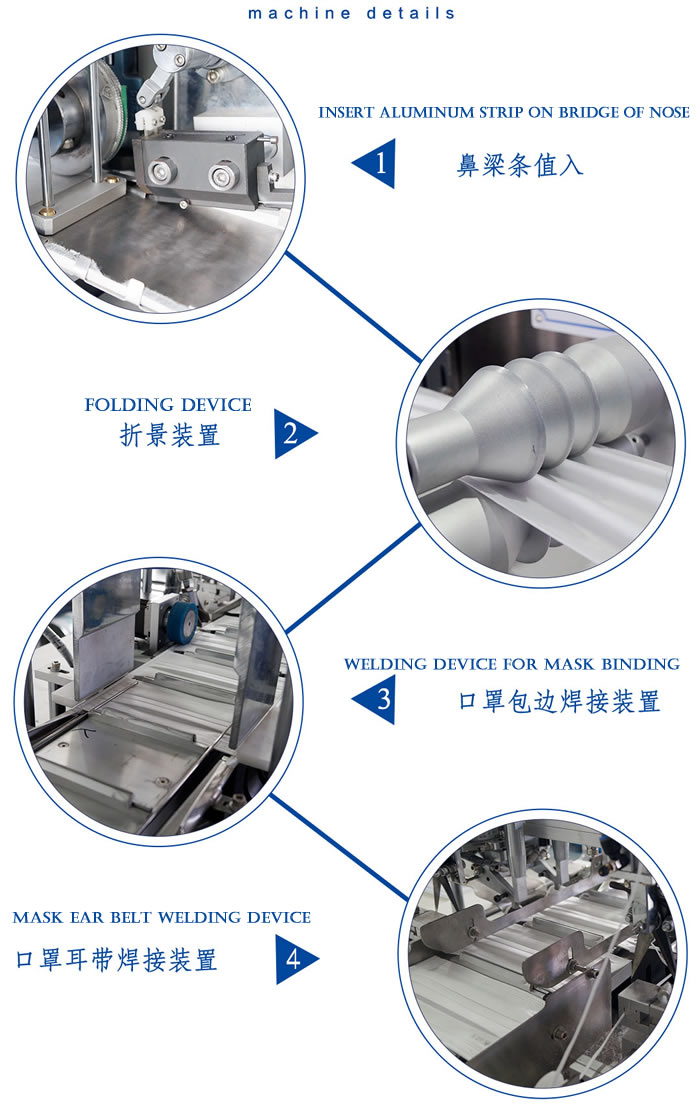 machine details

INSERT ALUMINUM STRIP ON BRIDGE OF NOSE

1

鼻梁条值入

FOLDING DEVICE

折景装置

2

WELDING DEVICE FOR MASK BINDING

3

口罩包边焊接装置

MASK EAR BELT WELDING DEVICE

口罩耳带焊接装置

4