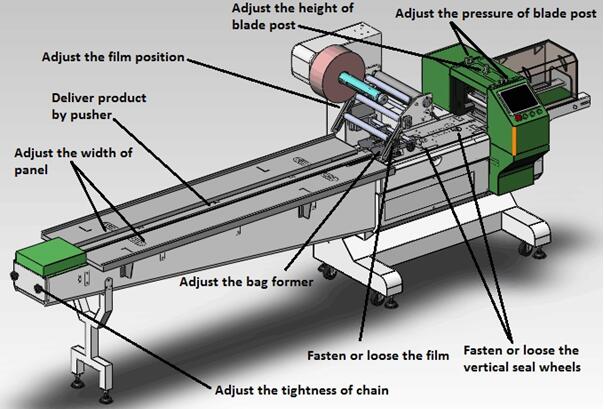 Adjust the height of blade post

Adjust the pressure of blade post

Adjust the film position

Deliver product by pusher

Adjust the width of panel

Adjust the bag former

Fasten or loose the film

Fasten or loose the vertical seal wheels

Adjust the tightness of chain