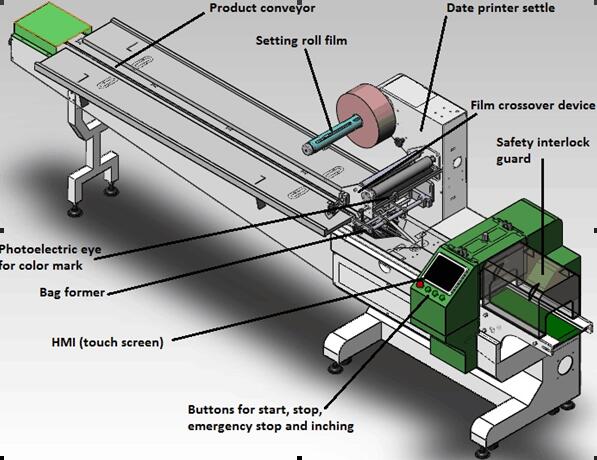 Product conveyor

Date printer settle

Setting roll film

Film crossover device

Safety interlock guard

Photoelectric eye for color mark

Bag former

HMI (touch screen)

Buttons for start, stop, emergency stop and inching