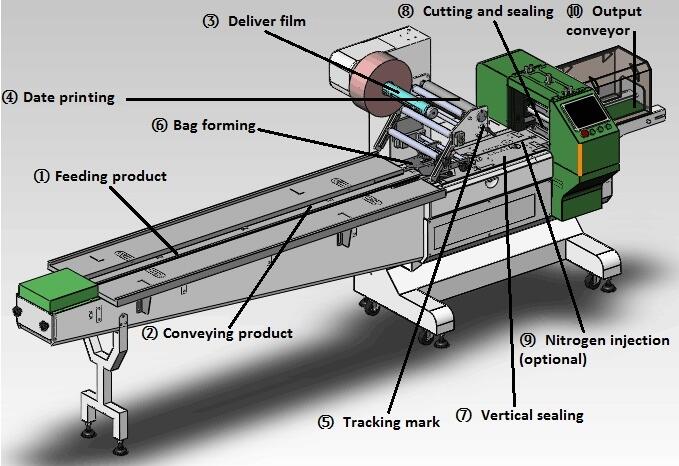 ③ Deliver film

⑧ Cutting and sealing

⑩ Output conveyor

④ Date printing

⑥ Bag forming

① Feeding product

② Conveying product

⑨ Nitrogen injection (optional)

⑤ Tracking mark

⑦ Vertical sealing