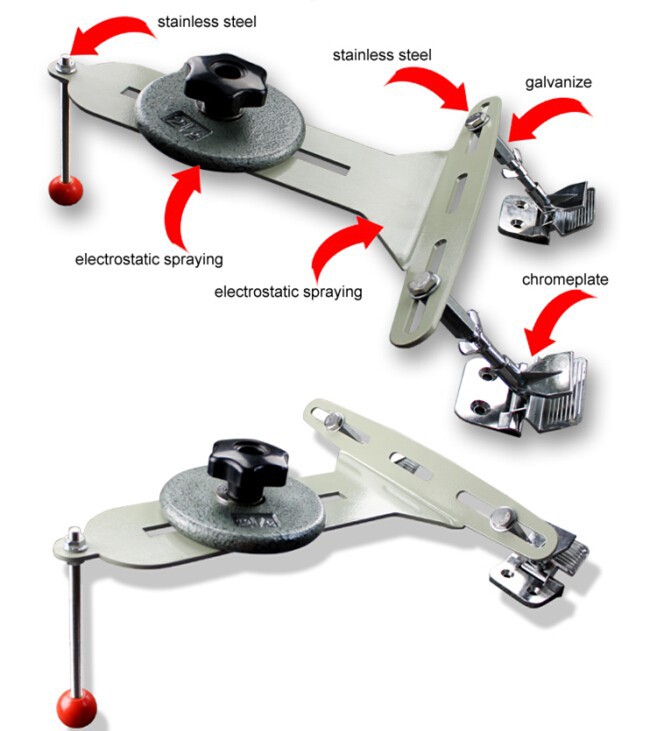 stainless steel

stainless steel

galvanize

electrostatic spraying

electrostatic spraying

chromeplate