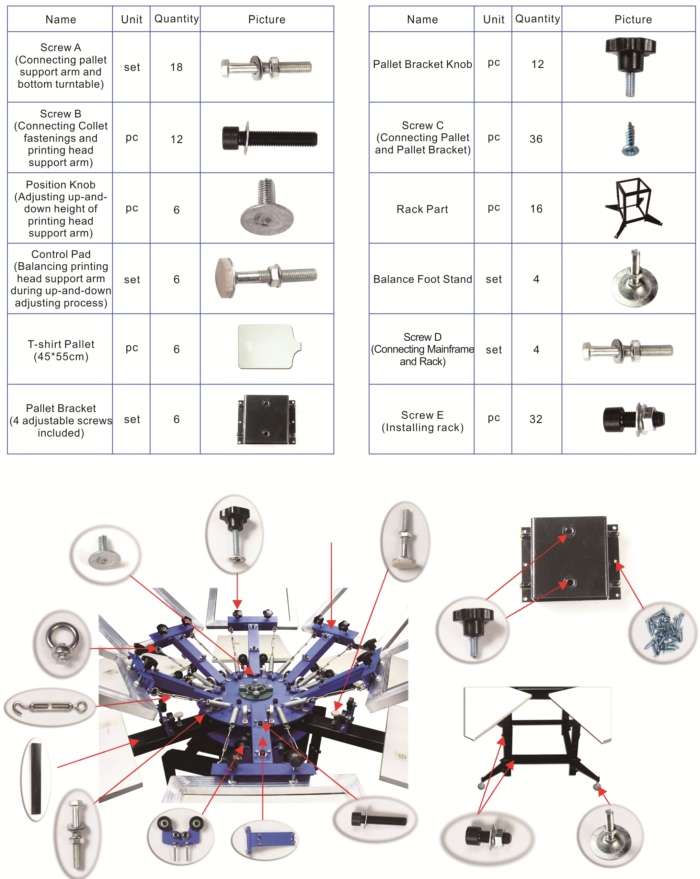 | Name | Unit | Quantity | Picture |
|---|---|---|---|
| Screw A (Connecting pallet support arm and bottom turntable) | set | 18 | |
| Screw B (Connecting Collet fastenings and printing head support arm) | pc | 12 | |
| Position Knob (Adjusting up-and-down height of printing head support arm) | pc | 6 | |
| Control Pad (Balancing printing head support arm during up-and-down adjusting process) | set | 6 | |
| T-shirt Pallet (45*55cm) | pc | 6 | |
| Pallet Bracket (4 adjustable screws included) | set | 6 | |

| Name | Unit | Quantity | Picture |
|---|---|---|---|
| Pallet Bracket Knob | pc | 12 | |
| Screw C (Connecting Pallet and Pallet Bracket) | pc | 36 | |
| Rack Part | pc | 16 | |
| Balance Foot Stand | set | 4 | |
| Screw D (Connecting Mainframe and Rack) | set | 4 | |
| Screw E (Installing rack) | pc | 32 | |