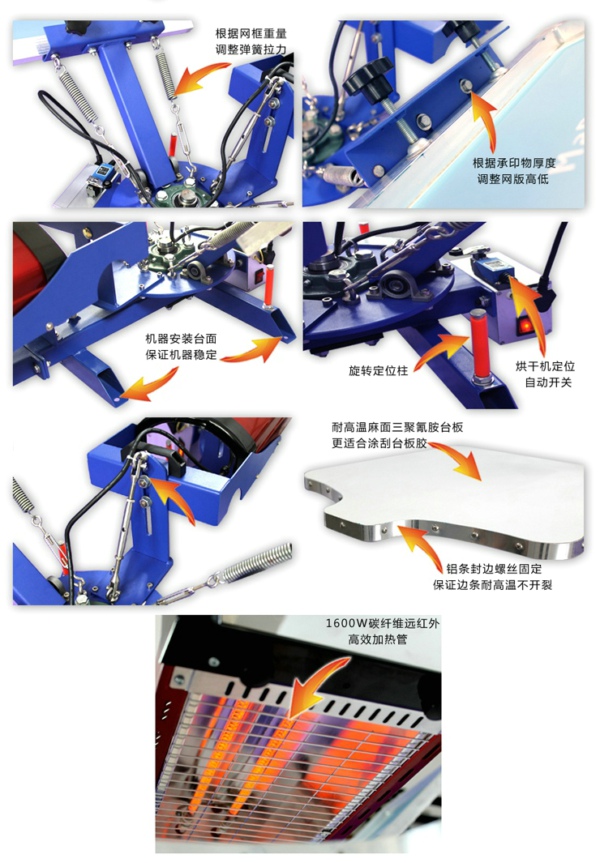 根据网框重量
调整弹簧拉力

根据承印物厚度
调整网版高低

机器安装台面
保证机器稳定

旋转定位柱

烘干机定位
自动开关

耐高温麻面三聚氰胺台板
更适合涂刮台板胶

铝条封边螺丝固定
保证边条耐高温不开裂

1600W碳纤维远红外
高效加热管