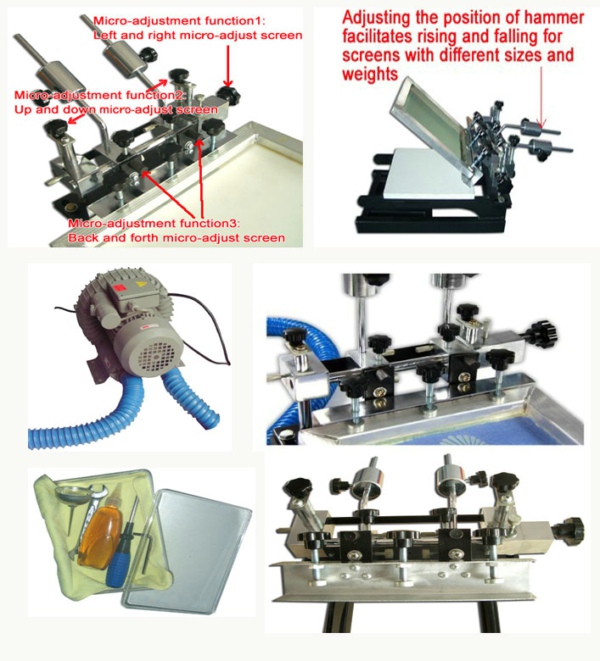 Micro-adjustment function1:
Left and right micro-adjust screen

Micro-adjustment function2:
Up and down micro-adjust screen

Micro-adjustment function3:
Back and forth micro-adjust screen

Adjusting the position of hammer facilitates rising and falling for screens with different sizes and weights