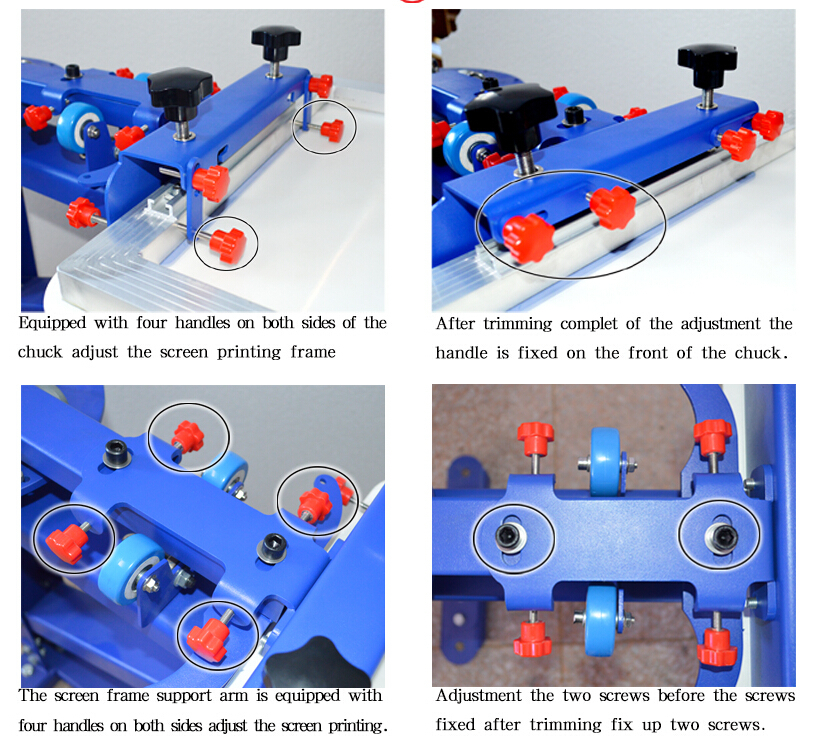 Equipped with four handles on both sides of the chuck adjust the screen printing frame

After trimming complet of the adjustment the handle is fixed on the front of the chuck.

The screen frame support arm is equipped with four handles on both sides adjust the screen printing.

Adjustment the two screws before the screws fixed after trimming fix up two screws.