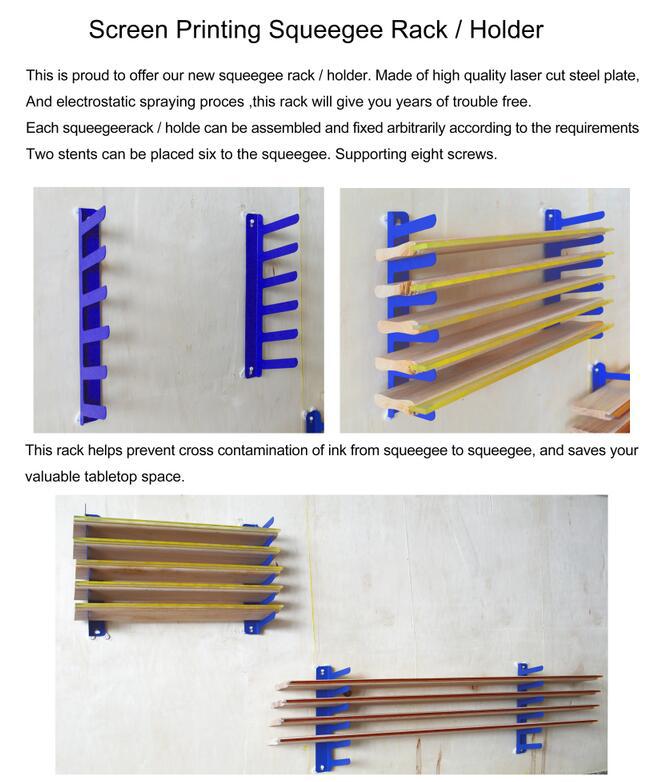 Screen Printing Squeegee Rack / Holder

This is proud to offer our new squeegee rack / holder. Made of high quality laser cut steel plate, And electrostatic spraying proces ,this rack will give you years of trouble free.
Each squeegeerack / holde can be assembled and fixed arbitrarily according to the requirements
Two stents can be placed six to the squeegee. Supporting eight screws.

This rack helps prevent cross contamination of ink from squeegee to squeegee, and saves your valuable tabletop space.