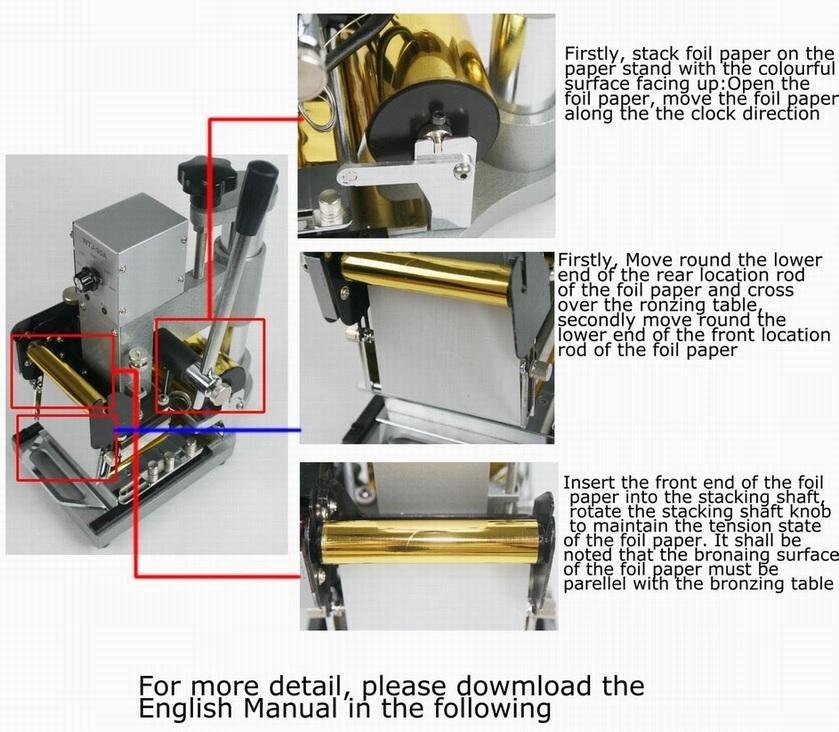 Firstly, stack foil paper on the paper stand with the colourful surface facing up:Open the foil paper, move the foil paper along the the clock direction

Firstly, Move round the lower end of the rear location rod of the foil paper and cross over the ronzing table, secondly move round the lower end of the front location rod of the foil paper

Insert the front end of the foil paper into the stacking shaft, rotate the stacking shaft knob to maintain the tension state of the foil paper. It shall be noted that the bronaing surface of the foil paper must be parellel with the bronzing table

For more detail, please dowmload the English Manual in the following